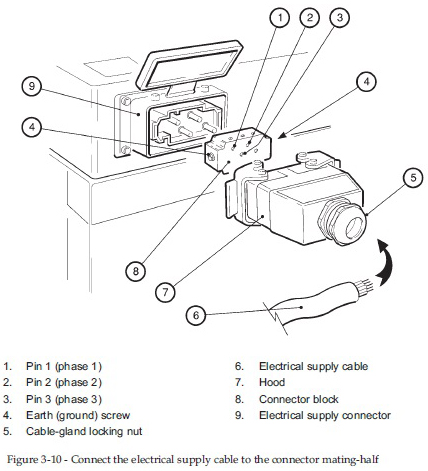 1
2
3
9
4
4
5
8
7
6

1. Pin 1 (phase 1)
2. Pin 2 (phase 2)
3. Pin 3 (phase 3)
4. Earth (ground) screw
5. Cable-gland locking nut
6. Electrical supply cable
7. Hood
8. Connector block
9. Electrical supply connector

Figure 3-10 - Connect the electrical supply cable to the connector mating-half