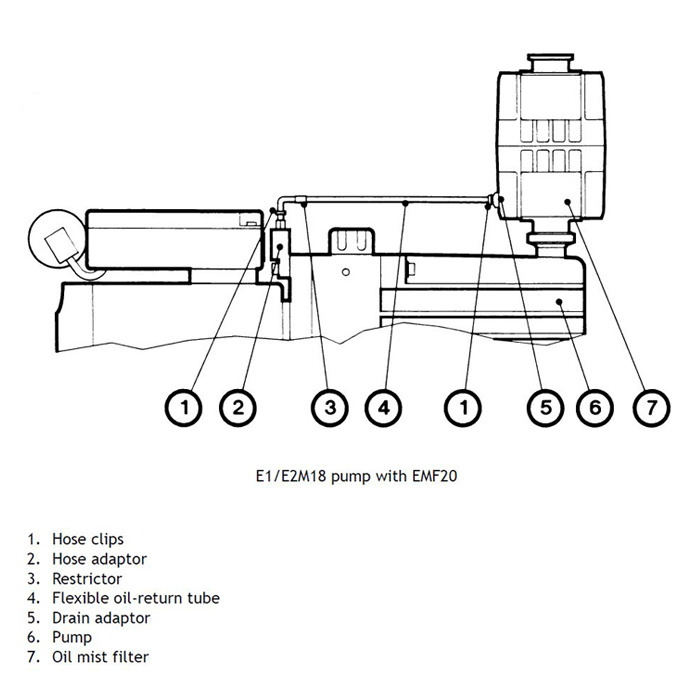 1 2 3 4 1 5 6 7

E1/E2M18 pump with EMF20

1. Hose clips
2. Hose adaptor
3. Restrictor
4. Flexible oil-return tube
5. Drain adaptor
6. Pump
7. Oil mist filter