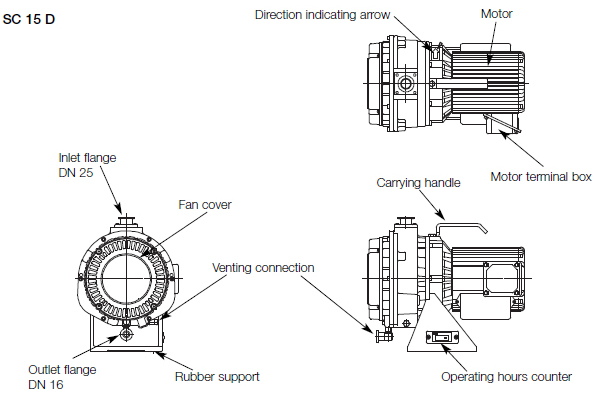 SC 15 D

Direction indicating arrow

Motor

Motor terminal box

Inlet flange
DN 25

Fan cover

Carrying handle

Venting connection

Outlet flange
DN 16

Rubber support

Operating hours counter