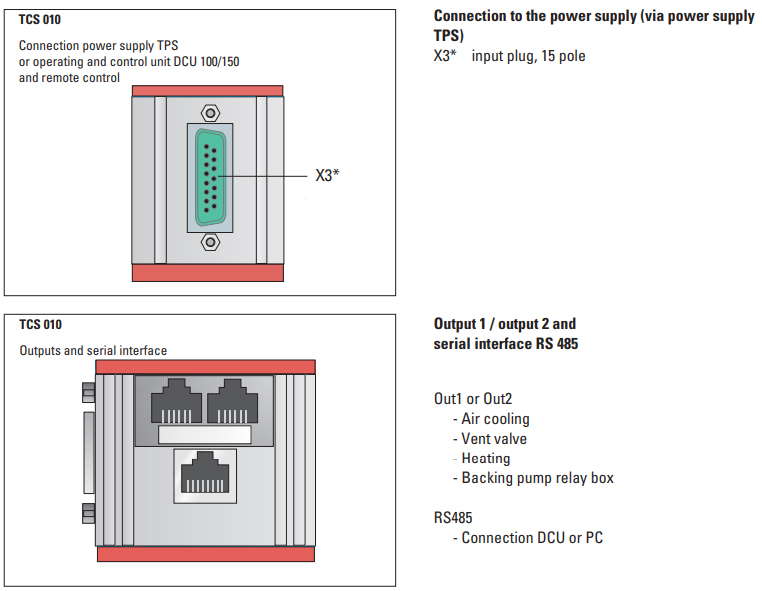 TCS 010

Connection power supply TPS or operating and control unit DCU 100/150 and remote control

X3*

Connection to the power supply (via power supply TPS)

X3* input plug, 15 pole

TCS 010

Outputs and serial interface

Output 1 / output 2 and serial interface RS 485

Out1 or Out2
- Air cooling
- Vent valve
- Heating
- Backing pump relay box

RS485
- Connection DCU or PC