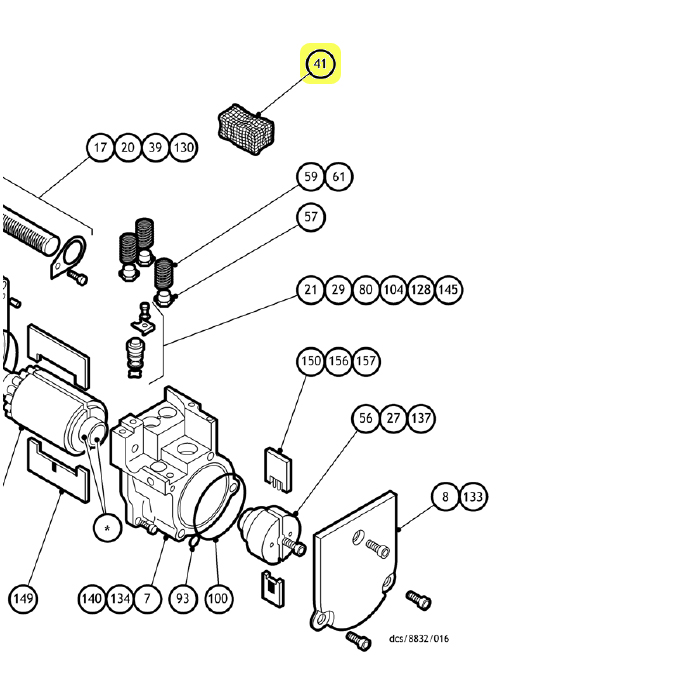 41

17 20 39 130

59 61

57

21 29 80 104 128 145

150 156 157

56 27 137

8 133

*

149

140 134 7

93

100

dcs/8832/016