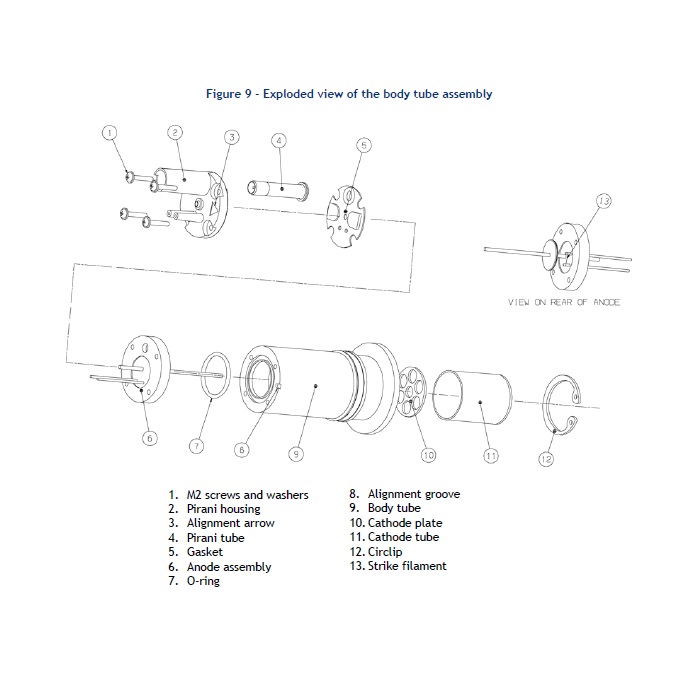 Figure 9 - Exploded view of the body tube assembly

1
2
3
4
5
13
VIEW ON REAR OF ANODE
6
7
8
9
10
11
12

1. M2 screws and washers
2. Pirani housing
3. Alignment arrow
4. Pirani tube
5. Gasket
6. Anode assembly
7. O-ring

8. Alignment groove
9. Body tube
10. Cathode plate
11. Cathode tube
12. Circlip
13. Strike filament