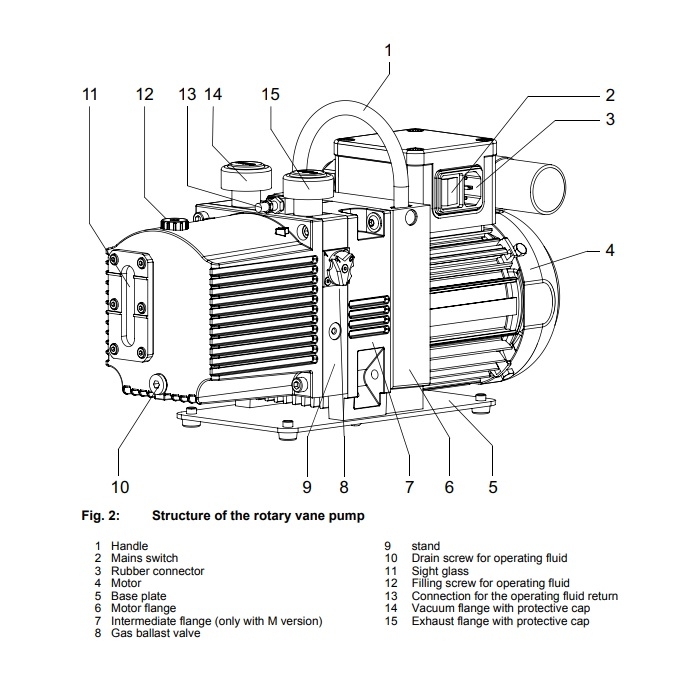 1
11 12 13 14 15 2
3
4
10 9 8 7 6 5

Fig. 2: Structure of the rotary vane pump

1 Handle
2 Mains switch
3 Rubber connector
4 Motor
5 Base plate
6 Motor flange
7 Intermediate flange (only with M version)
8 Gas ballast valve

9 stand
10 Drain screw for operating fluid
11 Sight glass
12 Filling screw for operating fluid
13 Connection for the operating fluid return
14 Vacuum flange with protective cap
15 Exhaust flange with protective cap