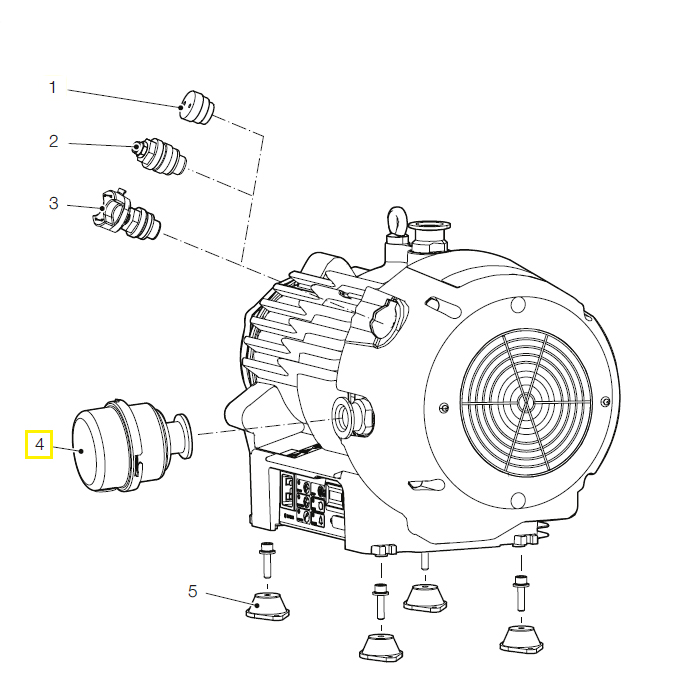 1
2
3
4
5