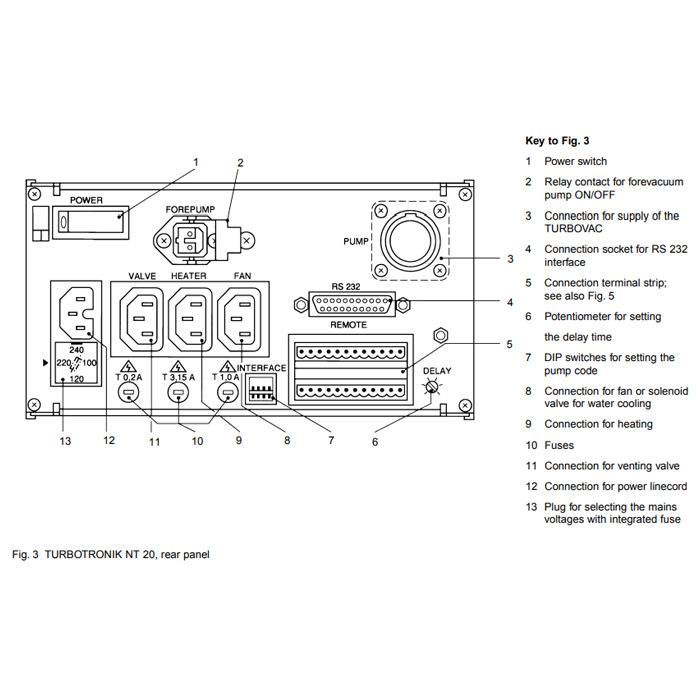 1
2
POWER
FOREPUMP
PUMP
3
VALVE HEATER FAN
RS 232
4
REMOTE
5
240
220 100
120
T 0,2A
T 3,15 A
T 1,0 A
INTERFACE
DELAY
13 12 11 10 9 8 7 6

Key to Fig. 3

1 Power switch

2 Relay contact for forevacuum pump ON/OFF

3 Connection for supply of the TURBOVAC

4 Connection socket for RS 232 interface

5 Connection terminal strip; see also Fig. 5

6 Potentiometer for setting

the delay time

7 DIP switches for setting the pump code

8 Connection for fan or solenoid valve for water cooling

9 Connection for heating

10 Fuses

11 Connection for venting valve

12 Connection for power linecord

13 Plug for selecting the mains voltages with integrated fuse

Fig. 3 TURBOTRONIK NT 20, rear panel