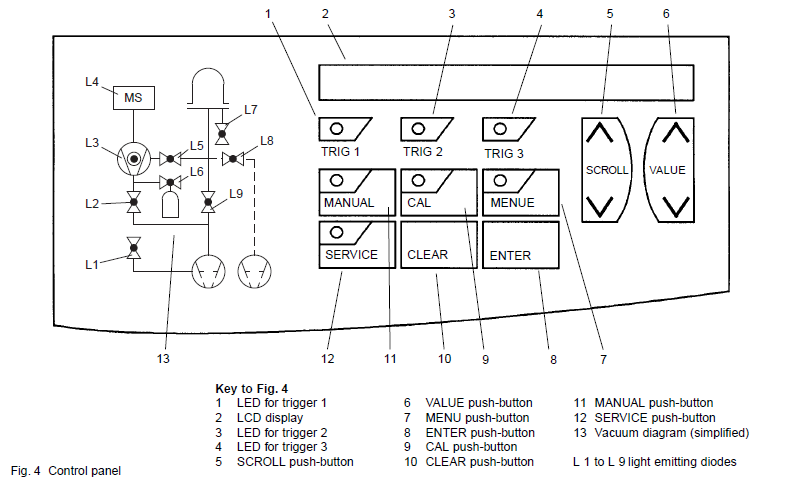 1 2 3 4 5 6

L4 MS
L7
L3 L5 L8
L6
L2 L9
L1

TRIG 1 TRIG 2 TRIG 3
SCROLL VALUE
MANUAL CAL MENUE
SERVICE CLEAR ENTER

13 12 11 10 9 8 7

Key to Fig. 4
1 LED for trigger 1
2 LCD display
3 LED for trigger 2
4 LED for trigger 3
5 SCROLL push-button

6 VALUE push-button
7 MENU push-button
8 ENTER push-button
9 CAL push-button
10 CLEAR push-button

11 MANUAL push-button
12 SERVICE push-button
13 Vacuum diagram (simplified)

L 1 to L 9 light emitting diodes

Fig. 4 Control panel