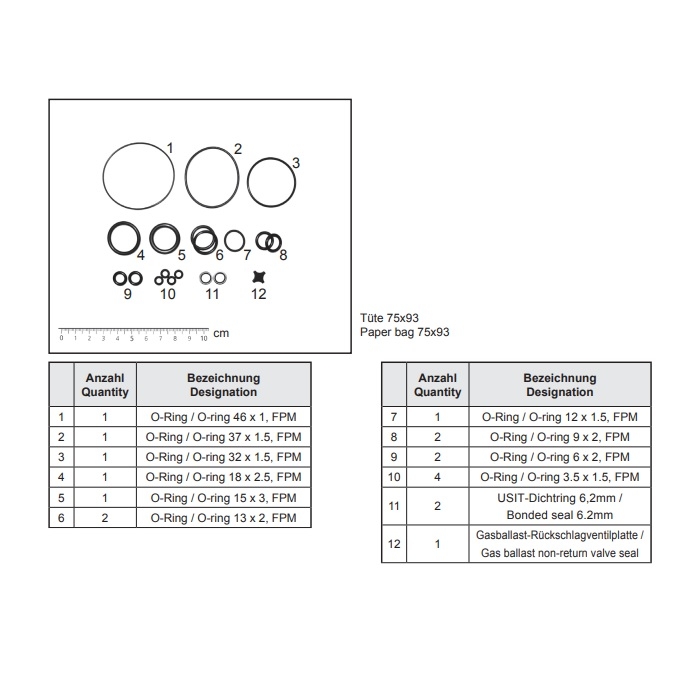 1
2
3
4
5
6
7
8
9
10
11
12

0 1 2 3 4 5 6 7 8 9 10 cm

Tüte 75x93
Paper bag 75x93

| | Anzahl Quantity | Bezeichnung Designation |
|---|---|---|
| 1 | 1 | O-Ring / O-ring 46 x 1, FPM |
| 2 | 1 | O-Ring / O-ring 37 x 1.5, FPM |
| 3 | 1 | O-Ring / O-ring 32 x 1.5, FPM |
| 4 | 1 | O-Ring / O-ring 18 x 2.5, FPM |
| 5 | 1 | O-Ring / O-ring 15 x 3, FPM |
| 6 | 2 | O-Ring / O-ring 13 x 2, FPM |

| | Anzahl Quantity | Bezeichnung Designation |
|---|---|---|
| 7 | 1 | O-Ring / O-ring 12 x 1.5, FPM |
| 8 | 2 | O-Ring / O-ring 9 x 2, FPM |
| 9 | 2 | O-Ring / O-ring 6 x 2, FPM |
| 10 | 4 | O-Ring / O-ring 3.5 x 1.5, FPM |
| 11 | 2 | USIT-Dichtring 6,2mm / Bonded seal 6.2mm |
| 12 | 1 | Gasballast-Rückschlagventilplatte / Gas ballast non-return valve seal |