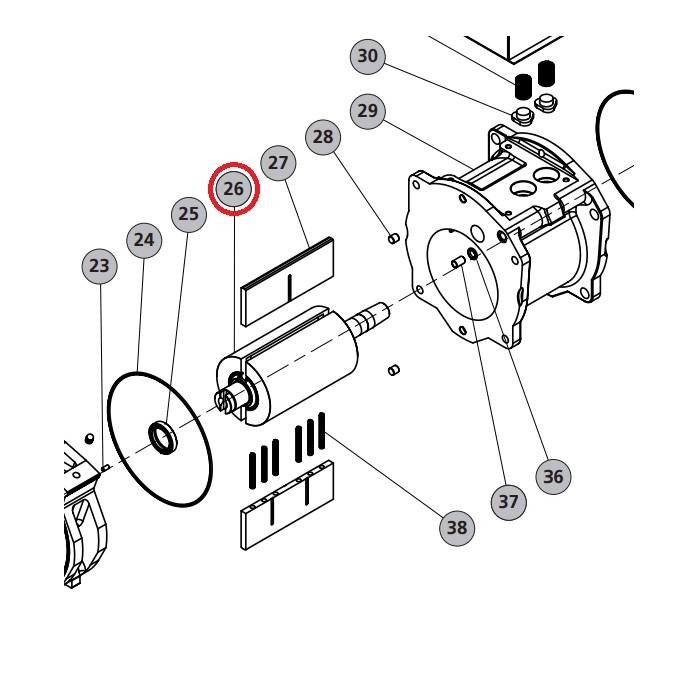 30
29
28
27
26
25
24
23
36
37
38