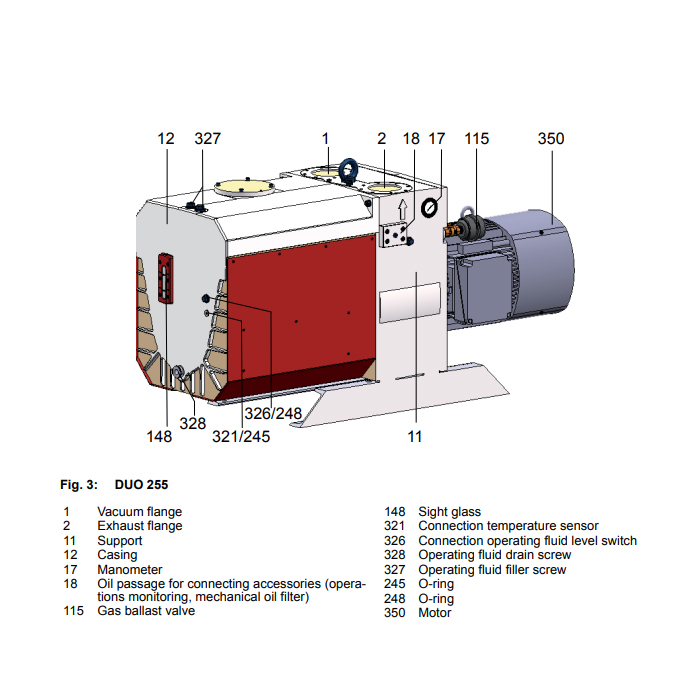 12 327 1 2 18 17 115 350

148 328 321/245 326/248 11

Fig. 3: DUO 255

1 Vacuum flange
2 Exhaust flange
11 Support
12 Casing
17 Manometer
18 Oil passage for connecting accessories (operations monitoring, mechanical oil filter)
115 Gas ballast valve

148 Sight glass
321 Connection temperature sensor
326 Connection operating fluid level switch
328 Operating fluid drain screw
327 Operating fluid filler screw
245 O-ring
248 O-ring
350 Motor