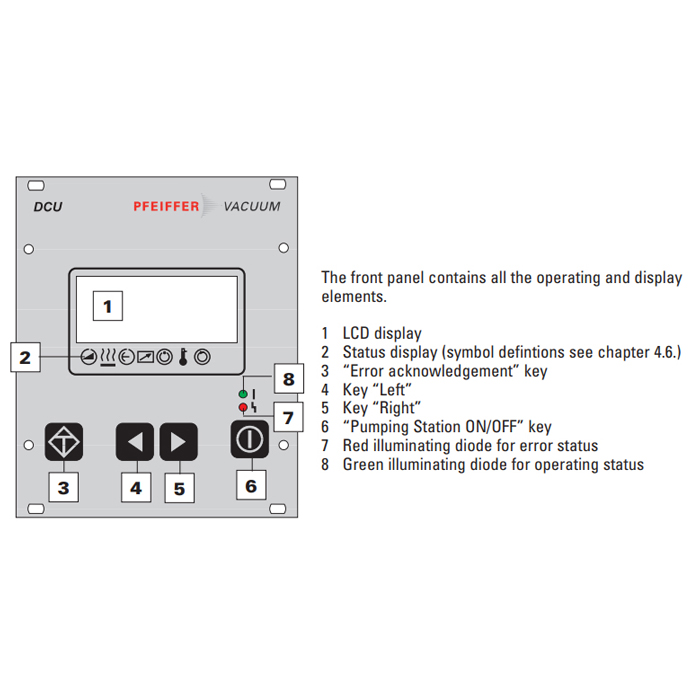 DCU

PFEIFFER VACUUM

1

2

8

7

3

4

5

6

The front panel contains all the operating and display elements.

1 LCD display
2 Status display (symbol defintions see chapter 4.6.)
3 “Error acknowledgement” key
4 Key “Left”
5 Key “Right”
6 “Pumping Station ON/OFF” key
7 Red illuminating diode for error status
8 Green illuminating diode for operating status