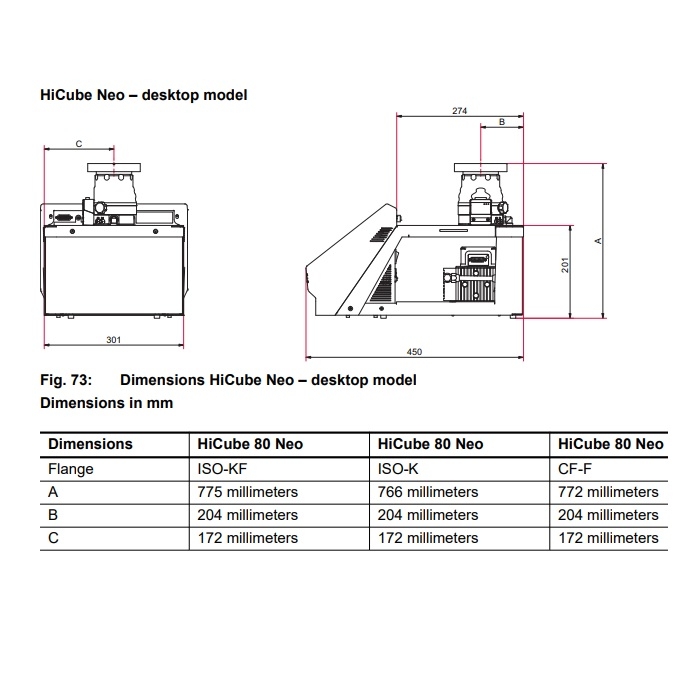 HiCube Neo – desktop model

C

301

274

B

A

201

450

Fig. 73: Dimensions HiCube Neo – desktop model
Dimensions in mm

| Dimensions | HiCube 80 Neo | HiCube 80 Neo | HiCube 80 Neo |
|---|---|---|---|
| Flange | ISO-KF | ISO-K | CF-F |
| A | 775 millimeters | 766 millimeters | 772 millimeters |
| B | 204 millimeters | 204 millimeters | 204 millimeters |
| C | 172 millimeters | 172 millimeters | 172 millimeters |