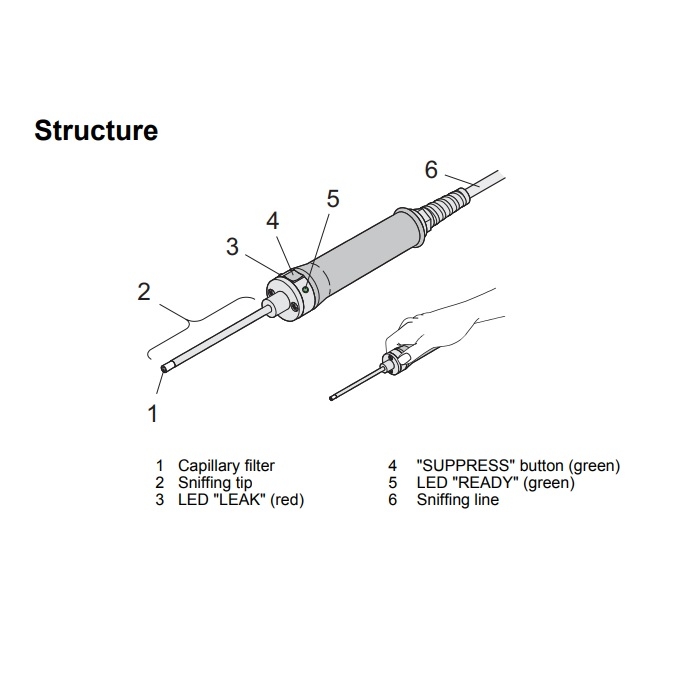 Structure

6
5
4
3
2
1

1 Capillary filter
2 Sniffing tip
3 LED "LEAK" (red)

4 "SUPPRESS" button (green)
5 LED "READY" (green)
6 Sniffing line