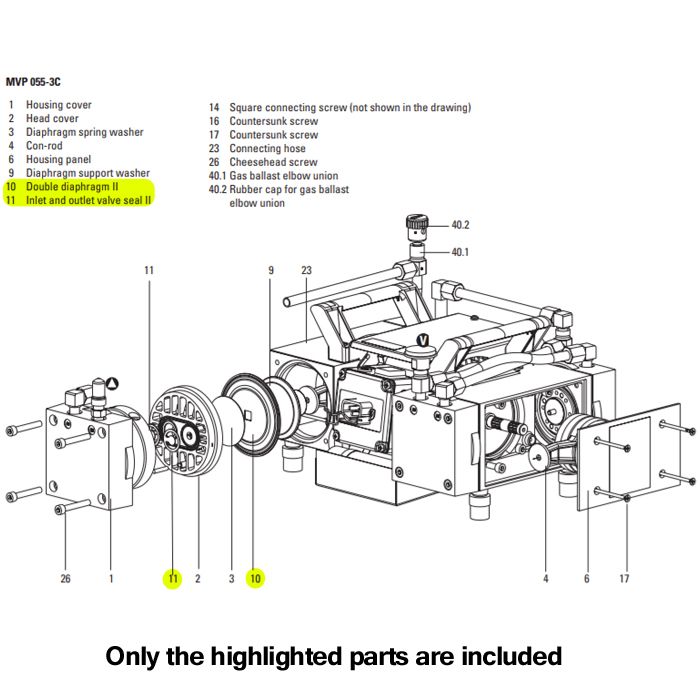 MVP 055-3C

1 Housing cover
2 Head cover
3 Diaphragm spring washer
4 Con-rod
6 Housing panel
9 Diaphragm support washer
10 Double diaphragm II
11 Inlet and outlet valve seal II

14 Square connecting screw (not shown in the drawing)
16 Countersunk screw
17 Countersunk screw
23 Connecting hose
26 Cheesehead screw
40.1 Gas ballast elbow union
40.2 Rubber cap for gas ballast elbow union

40.2
40.1
11
9
23
V
26
1
11
2
3
10
4
6
17

Only the highlighted parts are included