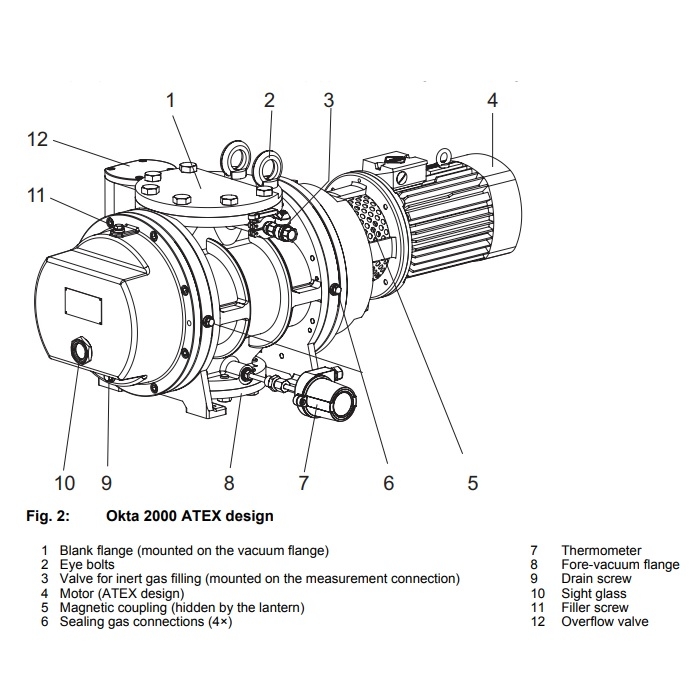 1 2 3 4
12
11
10 9 8 7 6 5

Fig. 2: Okta 2000 ATEX design

1 Blank flange (mounted on the vacuum flange)
2 Eye bolts
3 Valve for inert gas filling (mounted on the measurement connection)
4 Motor (ATEX design)
5 Magnetic coupling (hidden by the lantern)
6 Sealing gas connections (4×)

7 Thermometer
8 Fore-vacuum flange
9 Drain screw
10 Sight glass
11 Filler screw
12 Overflow valve