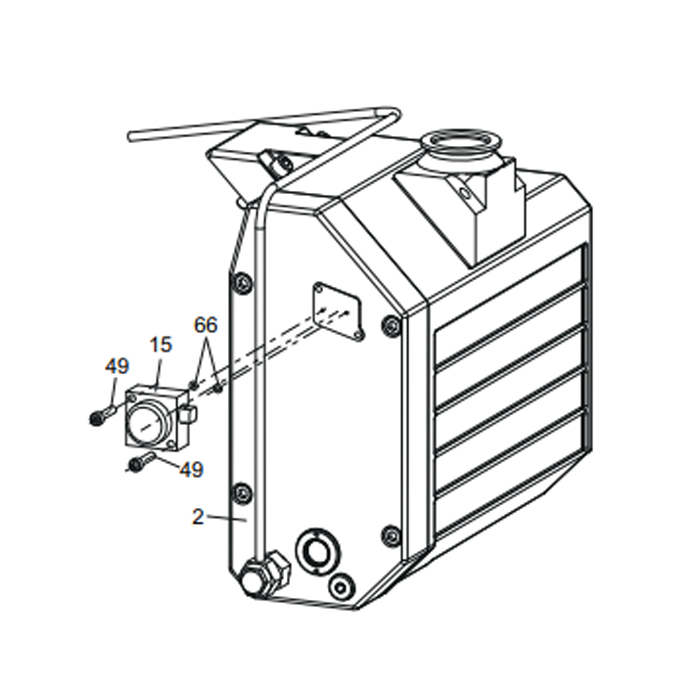 66
15
49
49
2