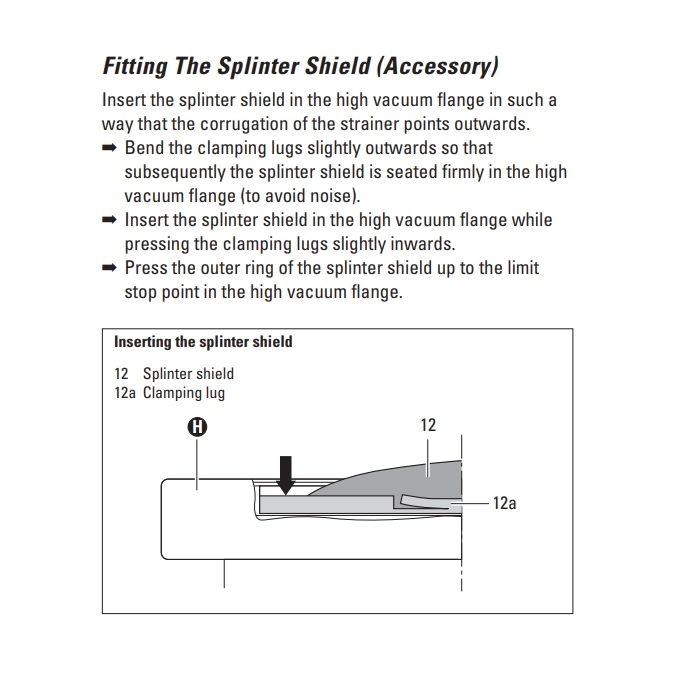 Fitting The Splinter Shield (Accessory)

Insert the splinter shield in the high vacuum flange in such a way that the corrugation of the strainer points outwards.

➡ Bend the clamping lugs slightly outwards so that subsequently the splinter shield is seated firmly in the high vacuum flange (to avoid noise).

➡ Insert the splinter shield in the high vacuum flange while pressing the clamping lugs slightly inwards.

➡ Press the outer ring of the splinter shield up to the limit stop point in the high vacuum flange.

Inserting the splinter shield

12 Splinter shield
12a Clamping lug

H

12

12a