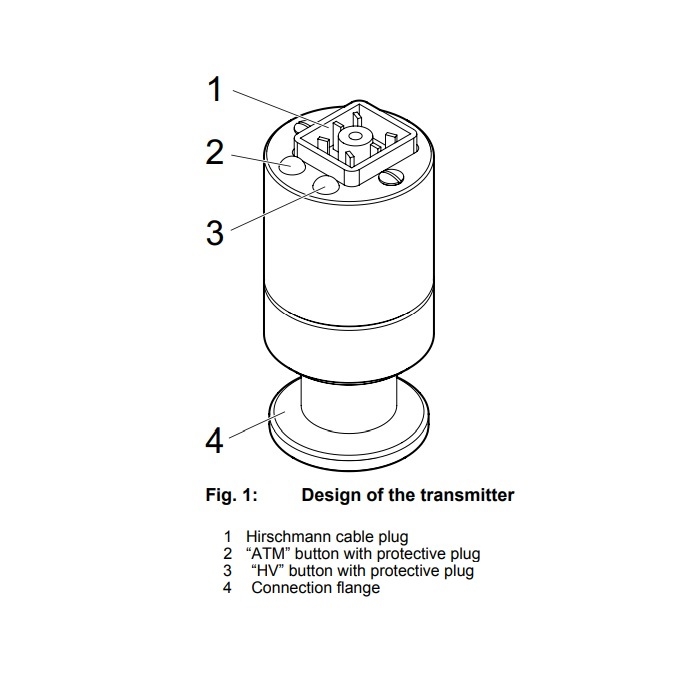 1

2

3

4

Fig. 1: Design of the transmitter

1 Hirschmann cable plug
2 “ATM” button with protective plug
3 “HV” button with protective plug
4 Connection flange