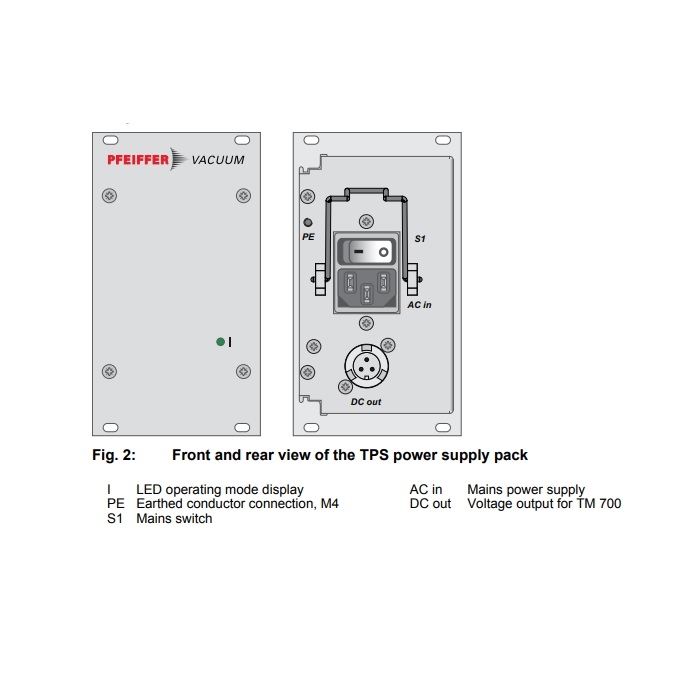 PFEIFFER VACUUM

I

PE

S1

AC in

DC out

Fig. 2: Front and rear view of the TPS power supply pack

I LED operating mode display
PE Earthed conductor connection, M4
S1 Mains switch

AC in Mains power supply
DC out Voltage output for TM 700