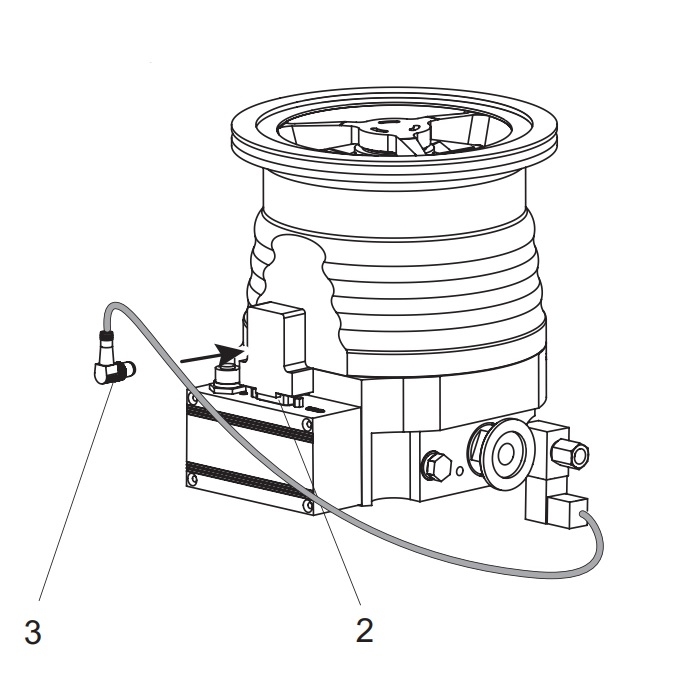 3

2