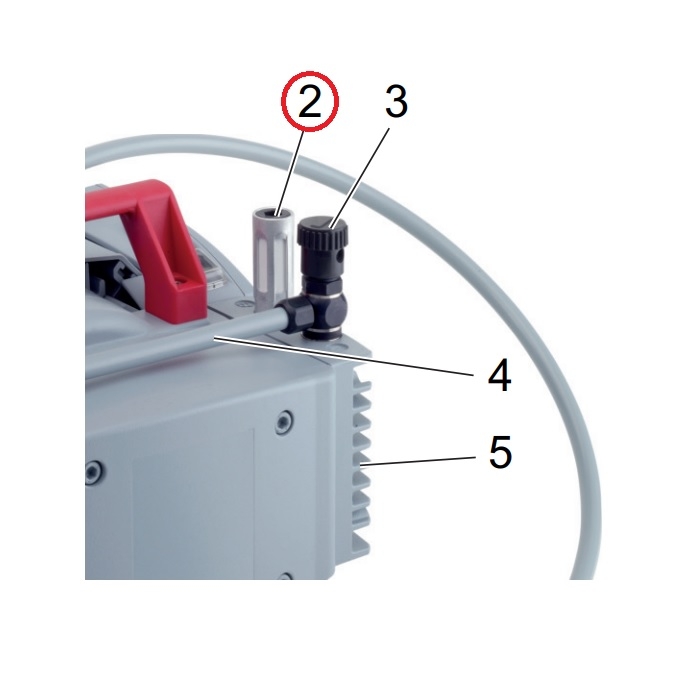 2
3
4
5