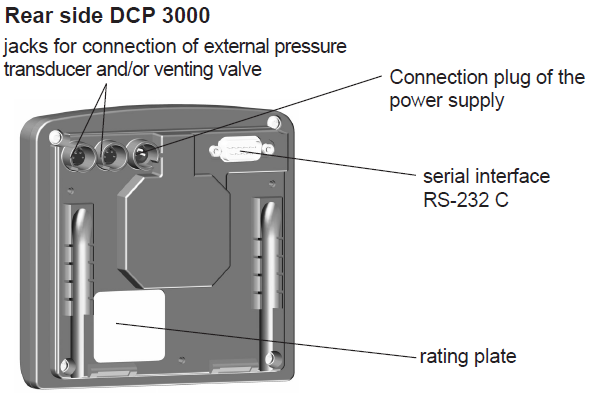 Rear side DCP 3000

jacks for connection of external pressure transducer and/or venting valve

Connection plug of the power supply

serial interface RS-232 C

rating plate